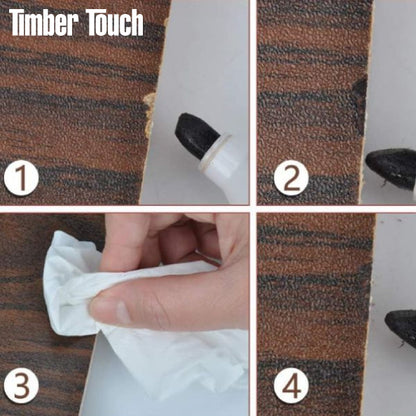 Timber Touch

1

2

3

4