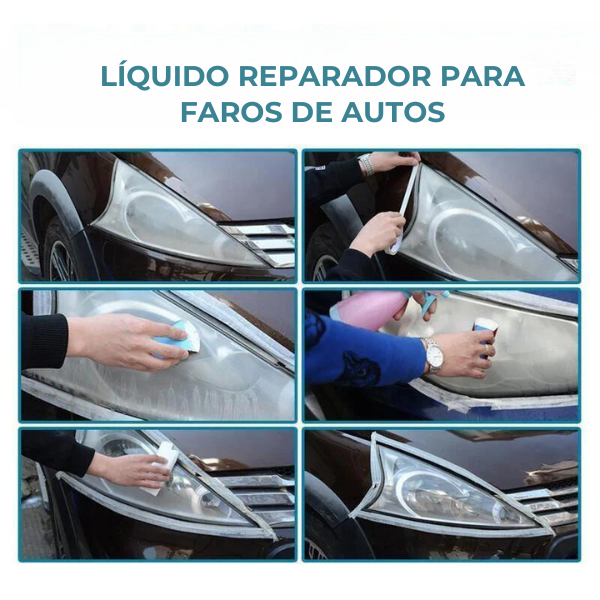 LÍQUIDO REPARADOR PARA FAROS DE AUTOS