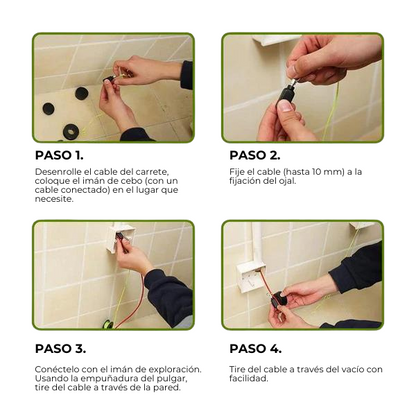 PASO 1.

Desenrolle el cable del carrete, coloque el imán de cebo (con un cable conectado) en el lugar que necesite.

PASO 2.

Fije el cable (hasta 10 mm) a la fijación del ojal.

PASO 3.

Conéctelo con el imán de exploración. Usando la empuñadura del pulgar, tire del cable a través de la pared.

PASO 4.

Tire del cable a través del vacío con facilidad.