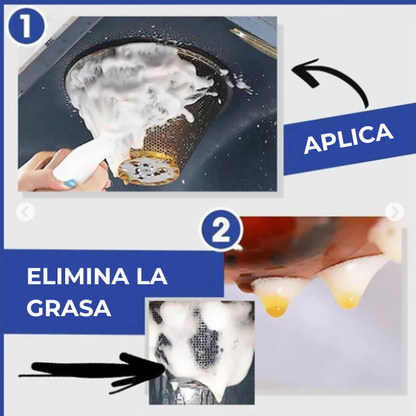 1

APLICA

2

ELIMINA LA GRASA