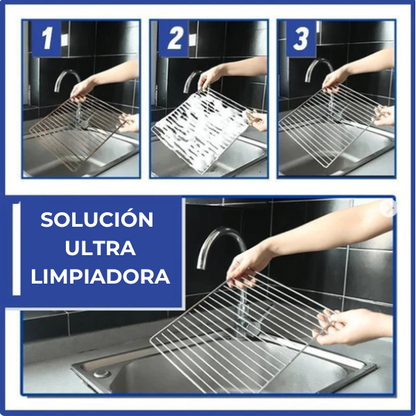 1

2

3

SOLUCIÓN ULTRA LIMPIADORA