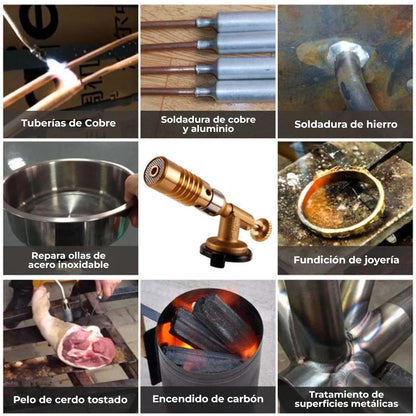 Tuberías de Cobre

Soldadura de cobre y aluminio

Soldadura de hierro

Repara ollas de acero inoxidable

Fundición de joyería

Pelo de cerdo tostado

Encendido de carbón

Tratamiento de superficies metálicas