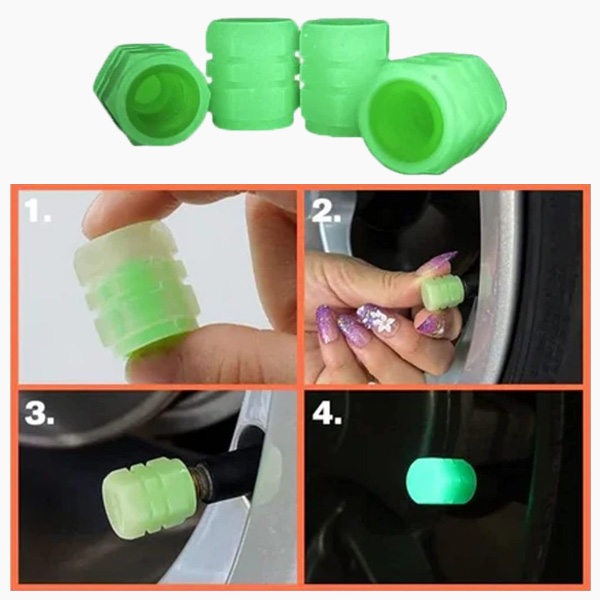 1.

2.

3.

4.