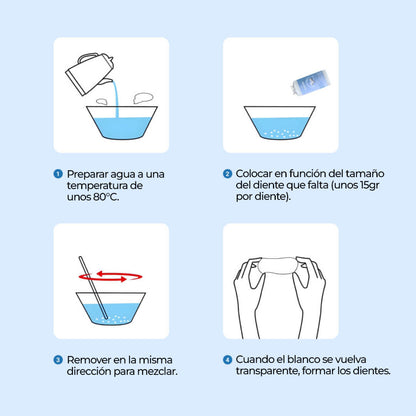 1 Preparar agua a una temperatura de unos 80°C.

2 Colocar en función del tamaño del diente que falta (unos 15gr por diente).

3 Remover en la misma dirección para mezclar.

4 Cuando el blanco se vuelva transparente, formar los dientes.