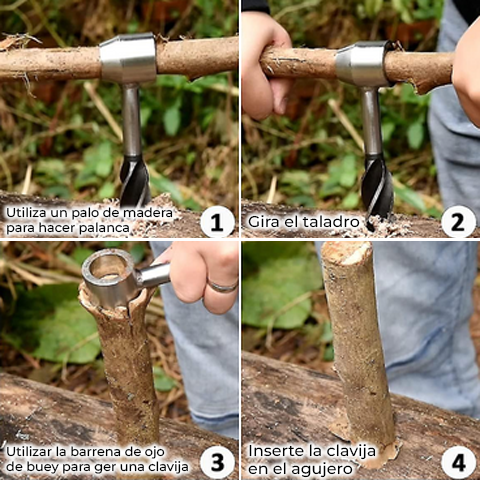 Utiliza un palo de madera para hacer palanca

1

Gira el taladro

2

Utilizar la barrena de ojo de buey para ger una clavija

3

Inserte la clavija en el agujero

4