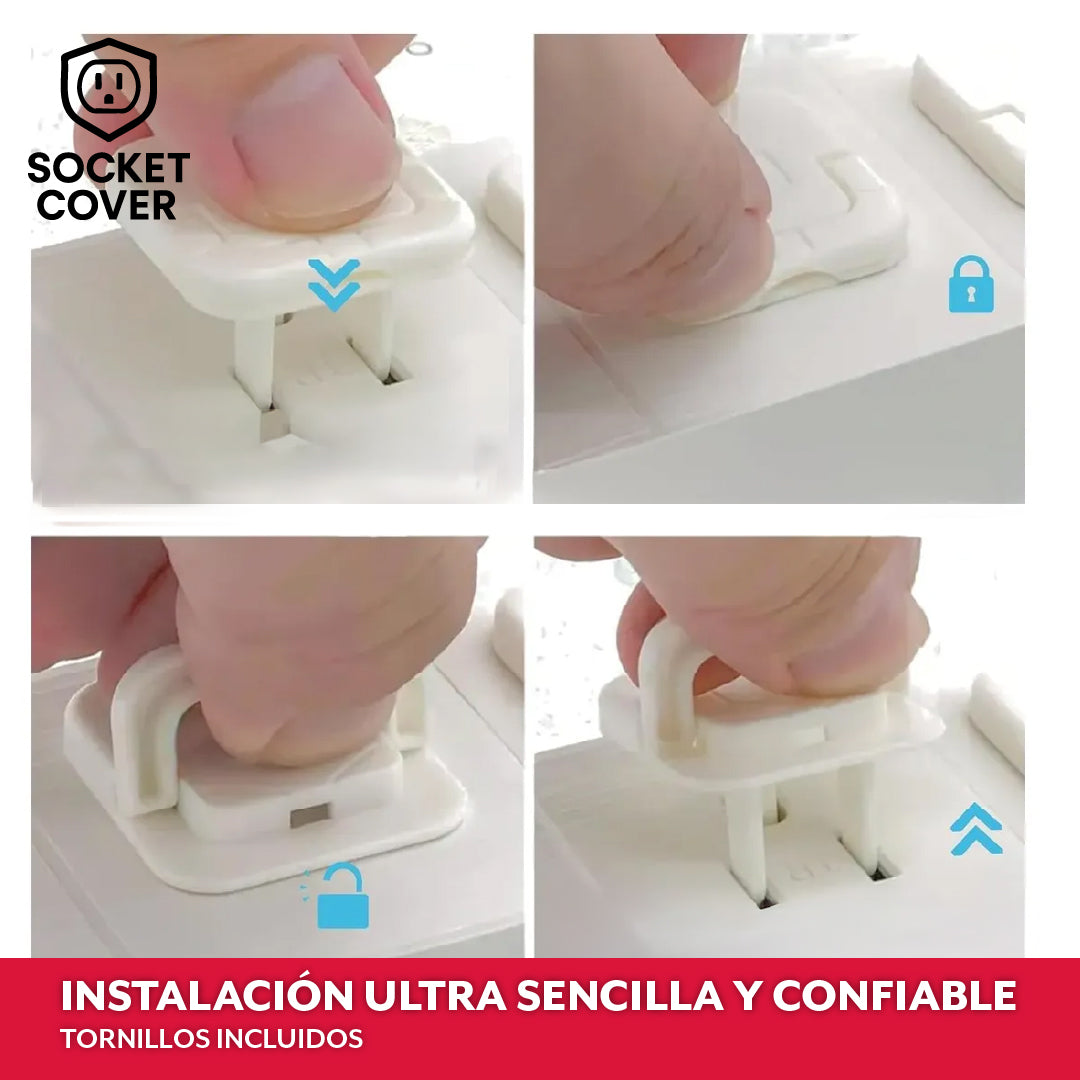 SOCKET COVER

INSTALACIÓN ULTRA SENCILLA Y CONFIABLE
TORNILLOS INCLUIDOS