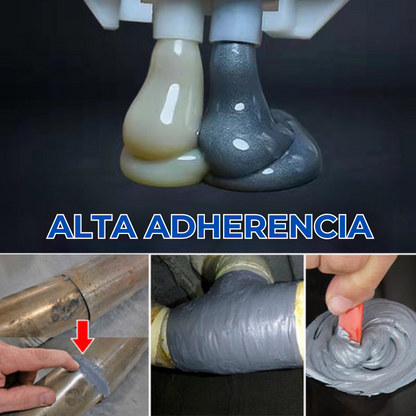 ALTA ADHERENCIA