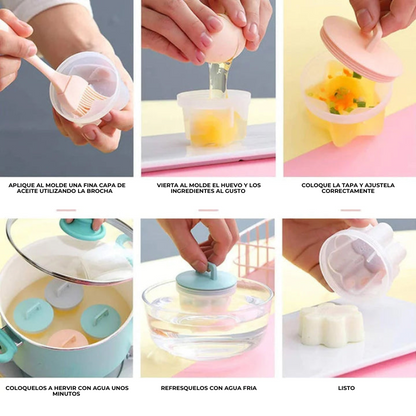 APLIQUE AL MOLDE UNA FINA CAPA DE ACEITE UTILIZANDO LA BROCHA

VIERTA AL MOLDE EL HUEVO Y LOS INGREDIENTES AL GUSTO

COLOQUE LA TAPA Y AJUSTELA CORRECTAMENTE

COLOQUELOS A HERVIR CON AGUA UNOS MINUTOS

REFRESQUELOS CON AGUA FRIA

LISTO