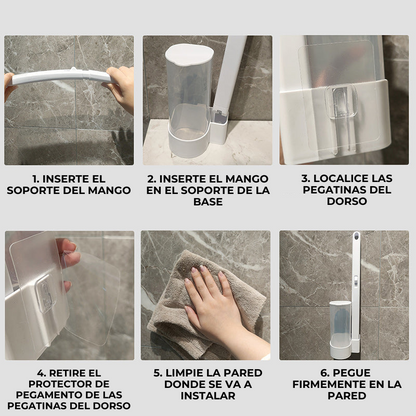 1. INSERTE EL SOPORTE DEL MANGO

2. INSERTE EL MANGO EN EL SOPORTE DE LA BASE

3. LOCALICE LAS PEGATINAS DEL DORSO

4. RETIRE EL PROTECTOR DE PEGAMENTO DE LAS PEGATINAS DEL DORSO

5. LIMPIE LA PARED DONDE SE VA A INSTALAR

6. PEGUE FIRMEMENTE EN LA PARED