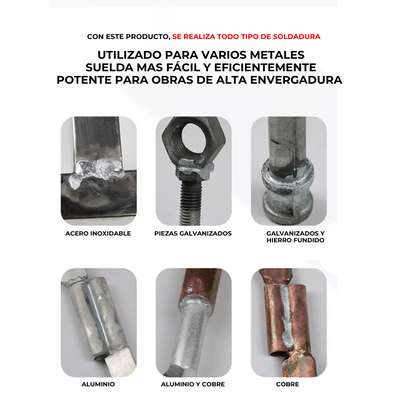 CON ESTE PRODUCTO, SE REALIZA TODO TIPO DE SOLDADURA

UTILIZADO PARA VARIOS METALES
SUELDA MAS FÁCIL Y EFICIENTEMENTE
POTENTE PARA OBRAS DE ALTA ENVERGADURA

ACERO INOXIDABLE

PIEZAS GALVANIZADOS

GALVANIZADOS Y HIERRO FUNDIDO

ALUMINIO

ALUMINIO Y COBRE

COBRE