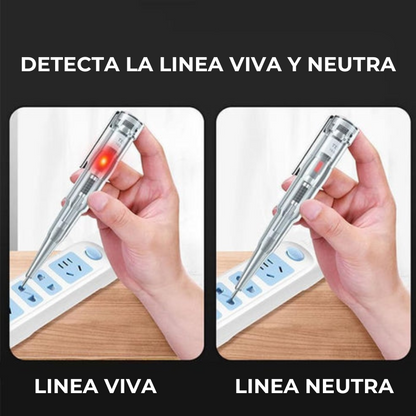 DETECTA LA LINEA VIVA Y NEUTRA

LINEA VIVA

LINEA NEUTRA