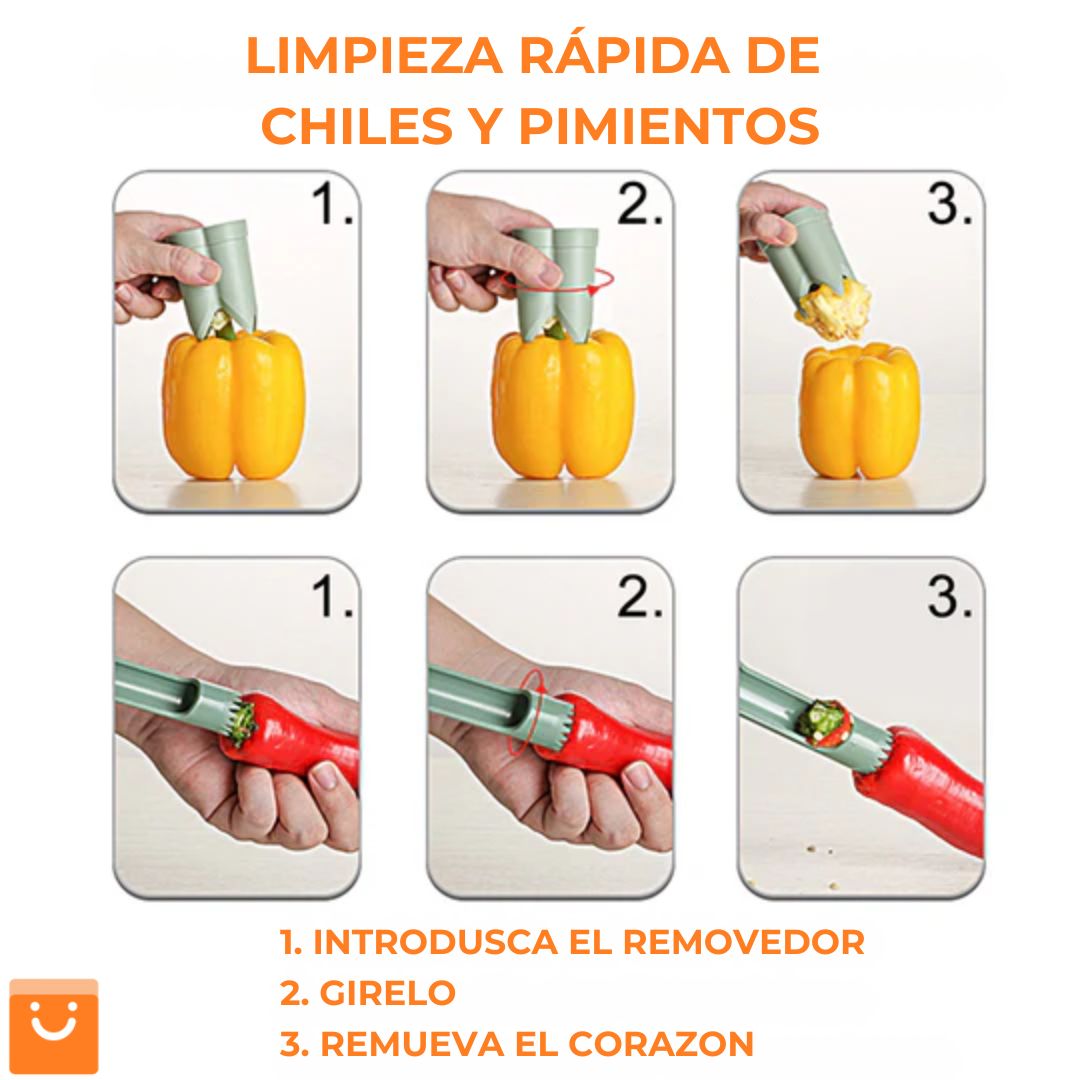 LIMPIEZA RÁPIDA DE CHILES Y PIMIENTOS

1.

2.

3.

1.

2.

3.

1. INTRODUSCA EL REMOVEDOR
2. GIRELO
3. REMUEVA EL CORAZON