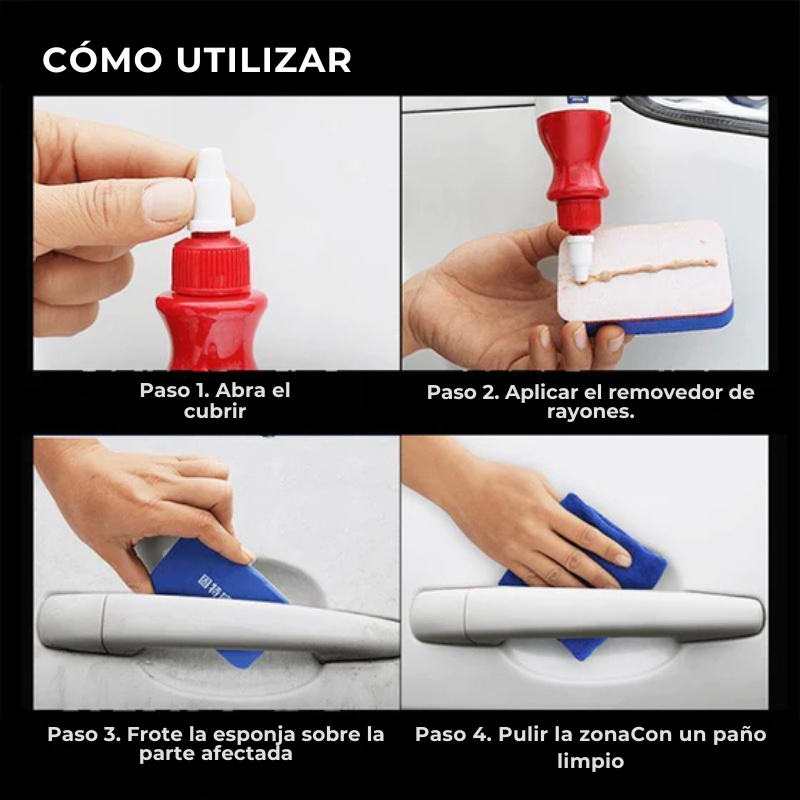 CÓMO UTILIZAR

Paso 1. Abra el cubrir

Paso 2. Aplicar el removedor de rayones.

Paso 3. Frote la esponja sobre la parte afectada

Paso 4. Pulir la zonaCon un paño limpio