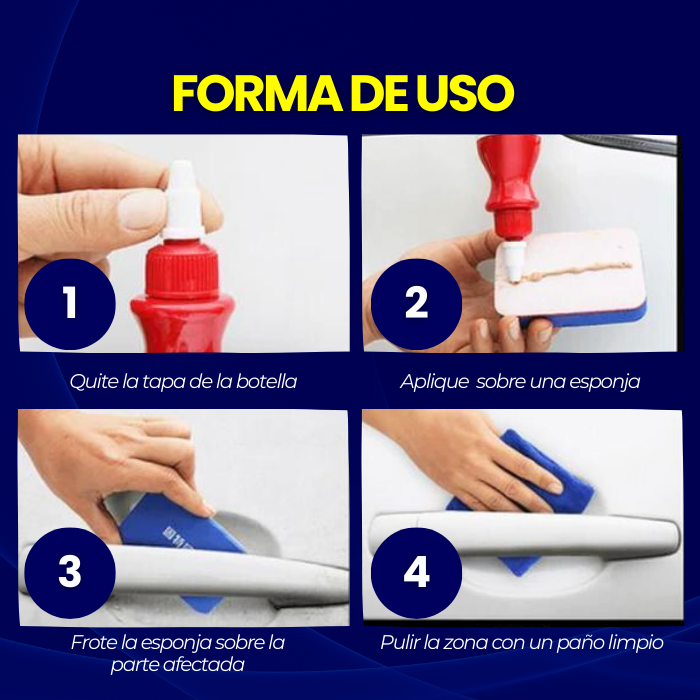 FORMA DE USO

1

Quite la tapa de la botella

2

Aplique  sobre una esponja

3

Frote la esponja sobre la parte afectada

4

Pulir la zona con un paño limpio