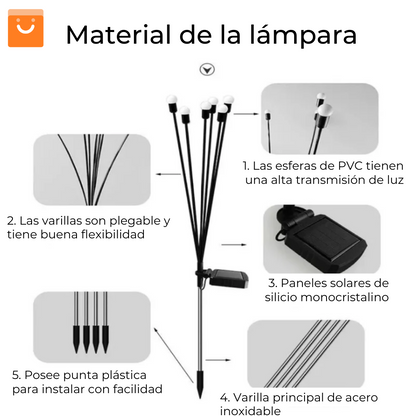 Material de la lámpara

1. Las esferas de PVC tienen una alta transmisión de luz

2. Las varillas son plegable y tiene buena flexibilidad

3. Paneles solares de silicio monocristalino

5. Posee punta plástica para instalar con facilidad

4. Varilla principal de acero inoxidable