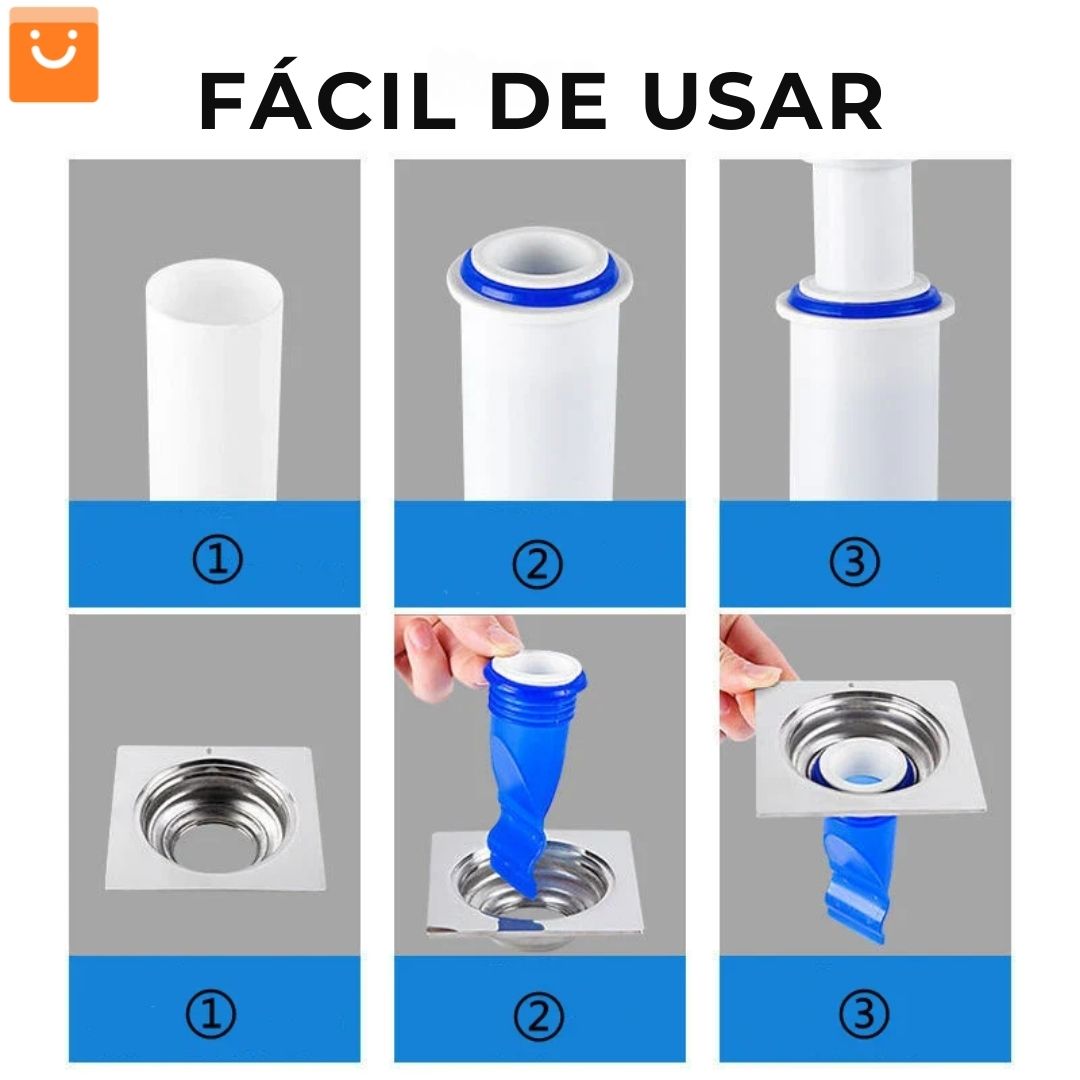 FÁCIL DE USAR

①

②

③

①

②

③