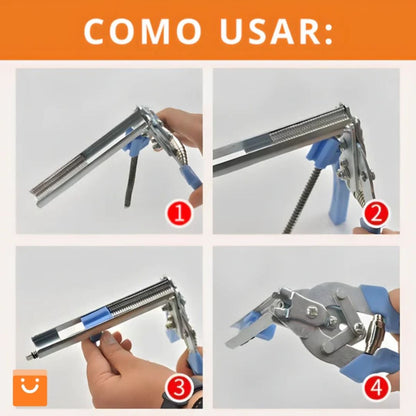 COMO USAR:

1

2

3

4