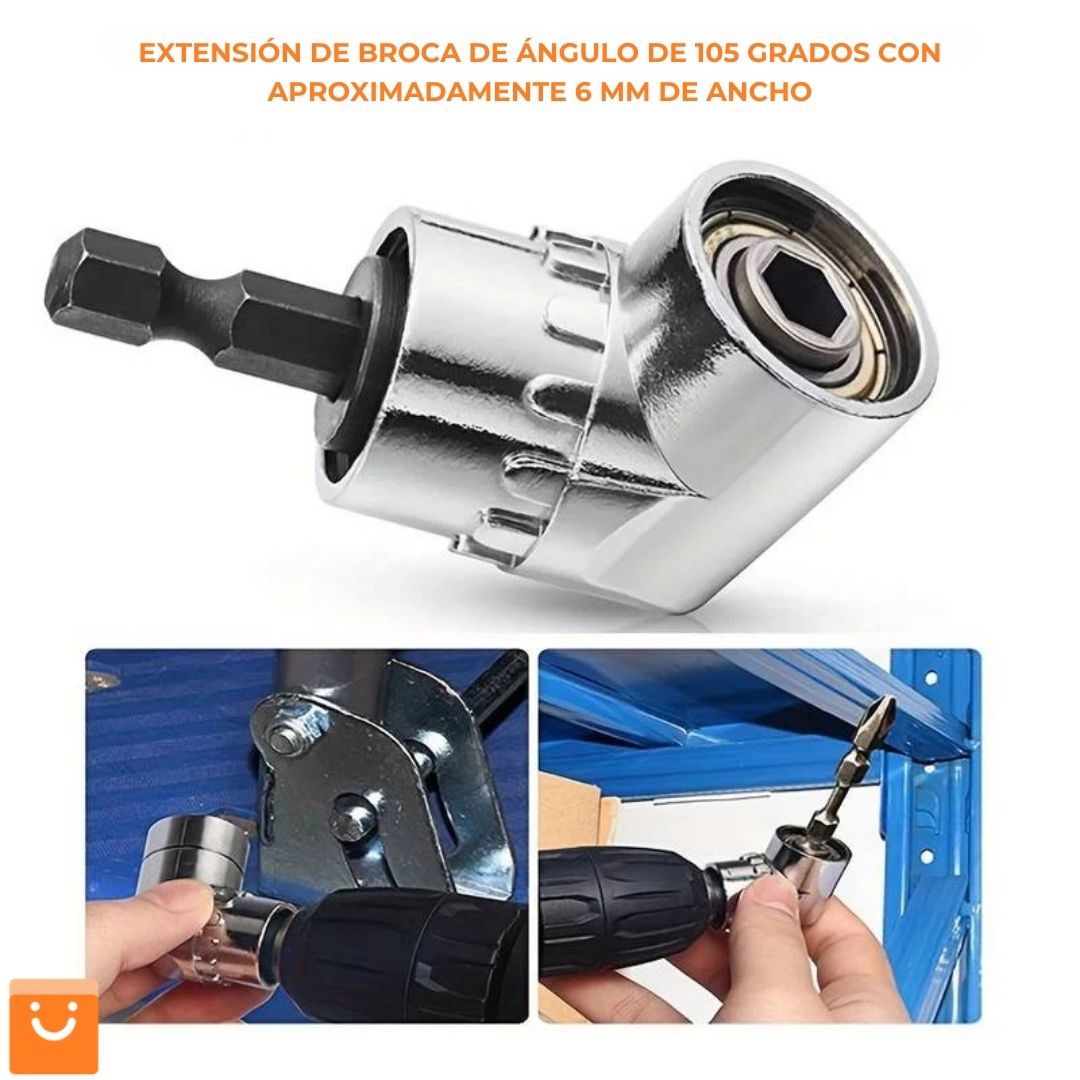 EXTENSIÓN DE BROCA DE ÁNGULO DE 105 GRADOS CON APROXIMADAMENTE 6 MM DE ANCHO