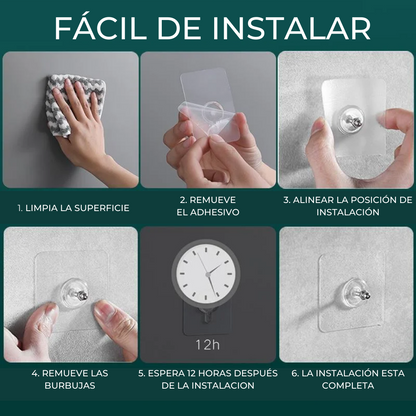 FÁCIL DE INSTALAR

1. LIMPIA LA SUPERFICIE

2. REMUEVE EL ADHESIVO

3. ALINEAR LA POSICIÓN DE INSTALACIÓN

12h

4. REMUEVE LAS BURBUJAS

5. ESPERA 12 HORAS DESPUÉS DE LA INSTALACION

6. LA INSTALACIÓN ESTA COMPLETA