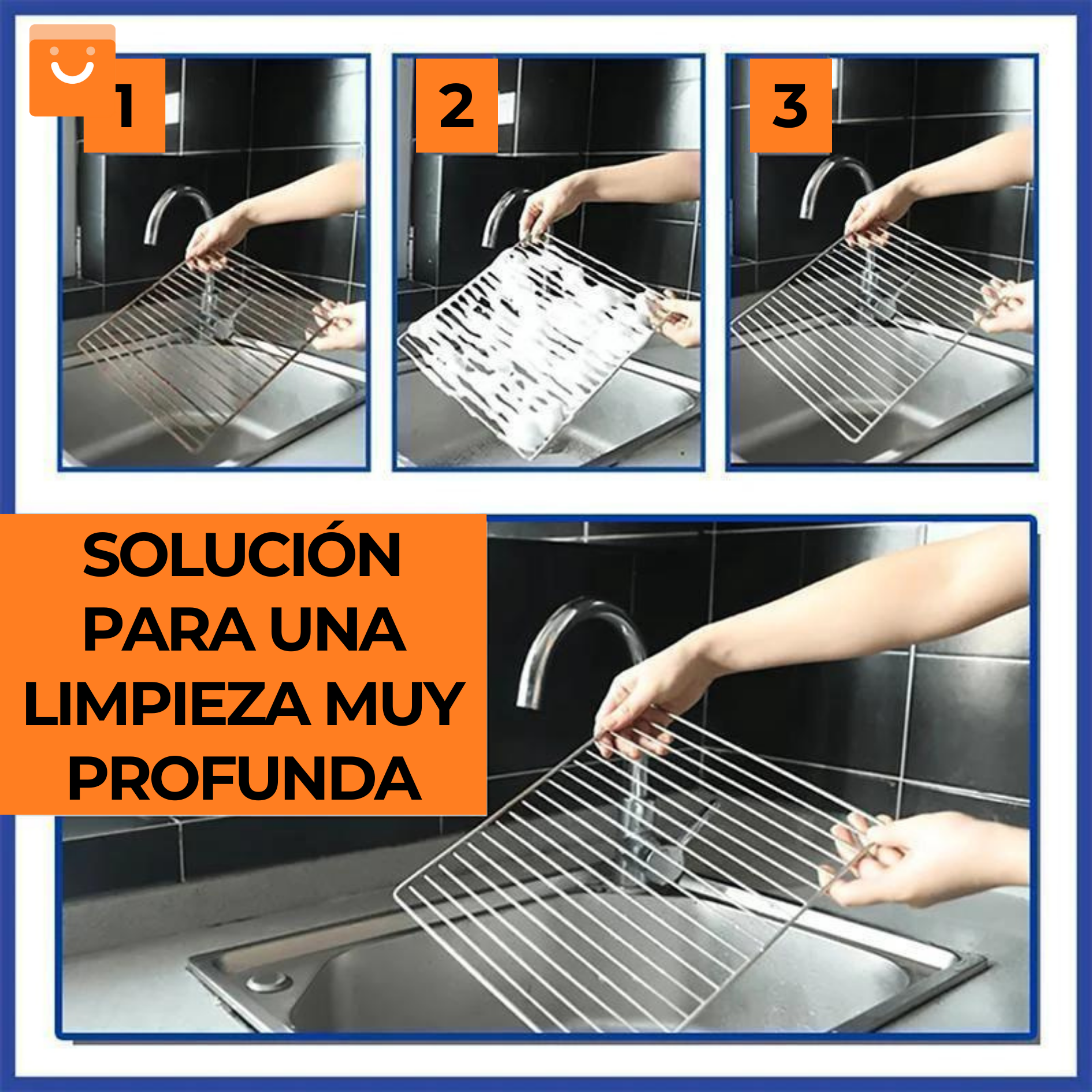 1

2

3

SOLUCIÓN PARA UNA LIMPIEZA MUY PROFUNDA