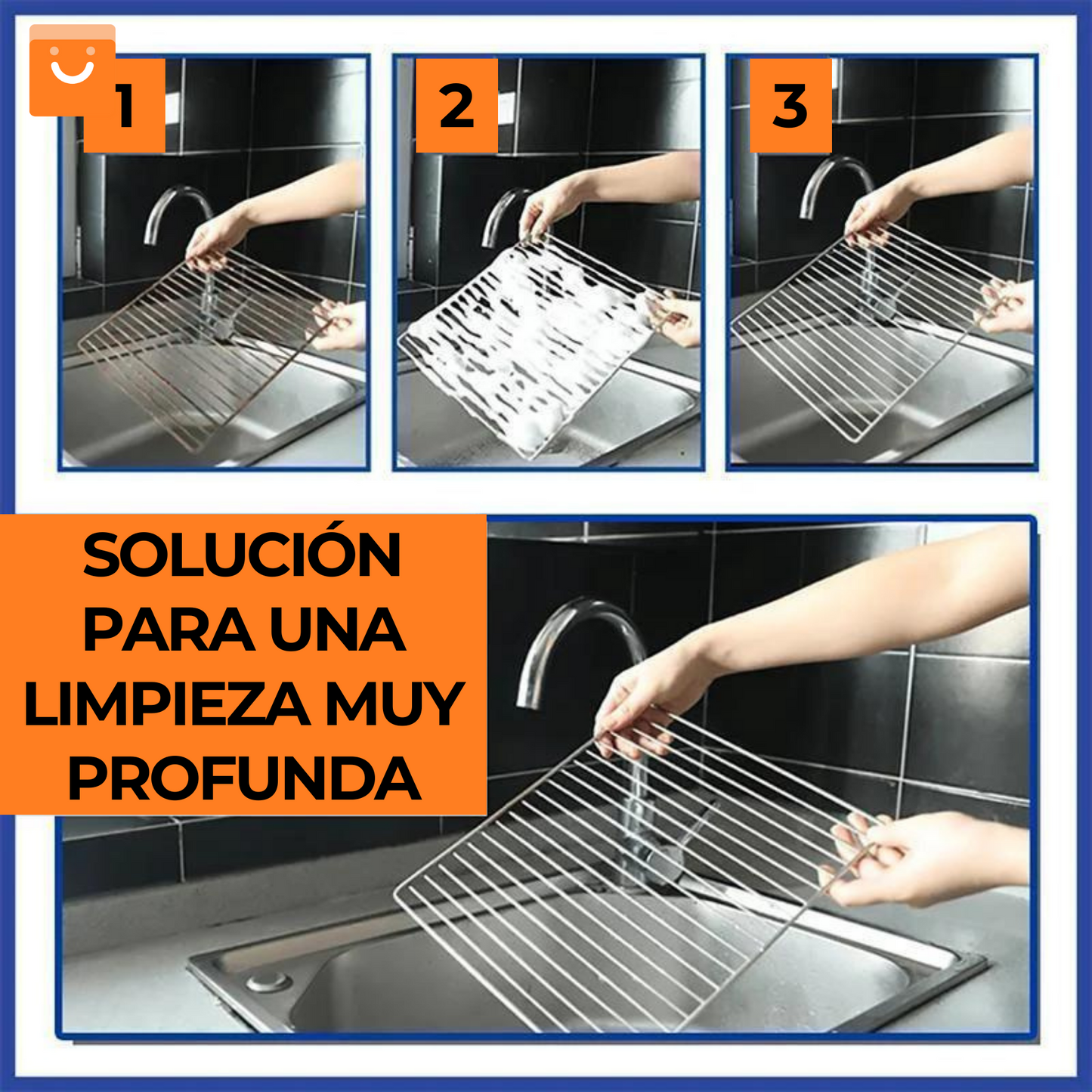 1

2

3

SOLUCIÓN PARA UNA LIMPIEZA MUY PROFUNDA