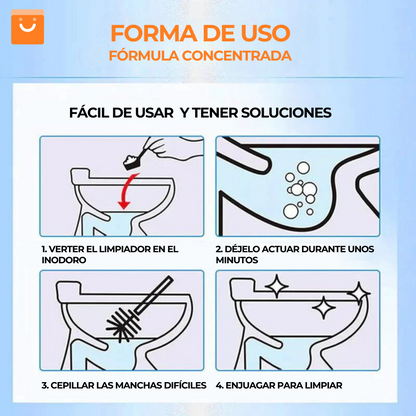 FORMA DE USO
FÓRMULA CONCENTRADA

FÁCIL DE USAR Y TENER SOLUCIONES

1. VERTER EL LIMPIADOR EN EL INODORO

2. DÉJELO ACTUAR DURANTE UNOS MINUTOS

3. CEPILLAR LAS MANCHAS DIFÍCILES

4. ENJUAGAR PARA LIMPIAR