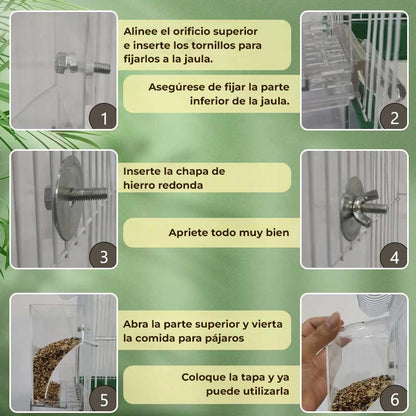 1

Alinee el orificio superior e inserte los tornillos para fijarlos a la jaula.

Asegúrese de fijar la parte inferior de la jaula.

2

3

Inserte la chapa de hierro redonda

Apriete todo muy bien

4

5

Abra la parte superior y vierta la comida para pájaros

Coloque la tapa y ya puede utilizarla

6