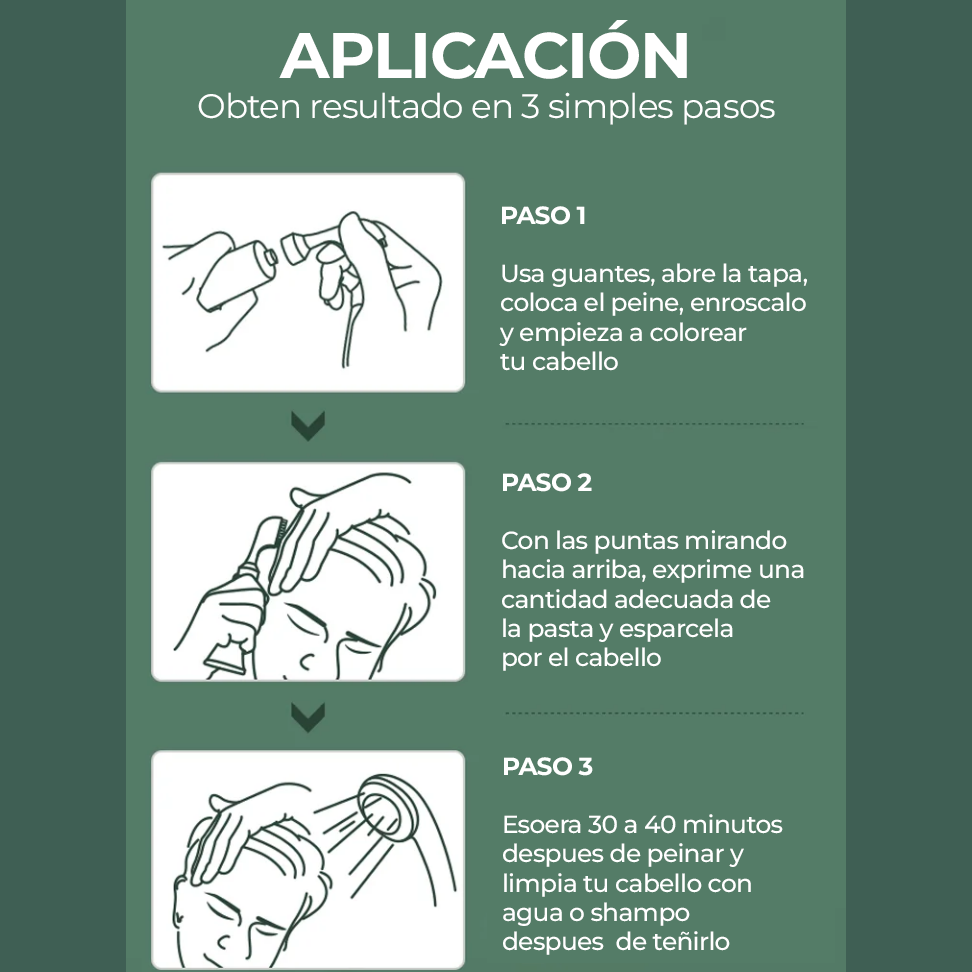 APLICACIÓN
Obten resultado en 3 simples pasos

PASO 1

Usa guantes, abre la tapa, coloca el peine, enroscalo y empieza a colorear tu cabello

PASO 2

Con las puntas mirando hacia arriba, exprime una cantidad adecuada de la pasta y esparcela por el cabello

PASO 3

Esoera 30 a 40 minutos despues de peinar y limpia tu cabello con agua o shampo despues de teñirlo