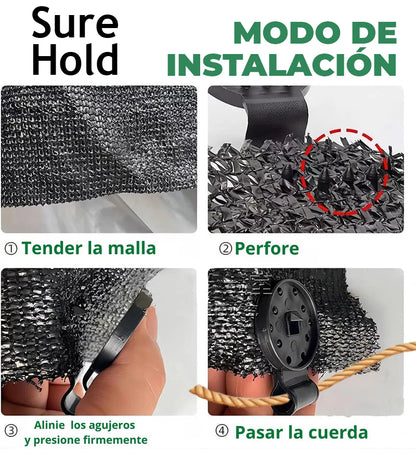 Sure Hold

MODO DE INSTALACIÓN

① Tender la malla

② Perfore

③ Alinie los agujeros y presione firmemente

④ Pasar la cuerda