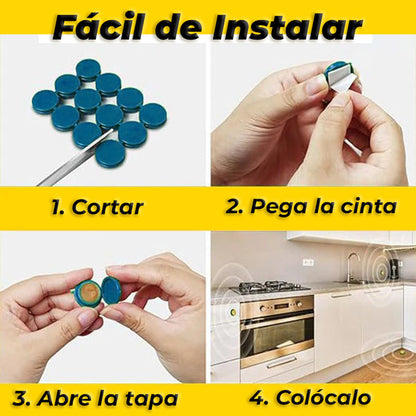 Fácil de Instalar

1. Cortar

2. Pega la cinta

3. Abre la tapa

4. Colócalo