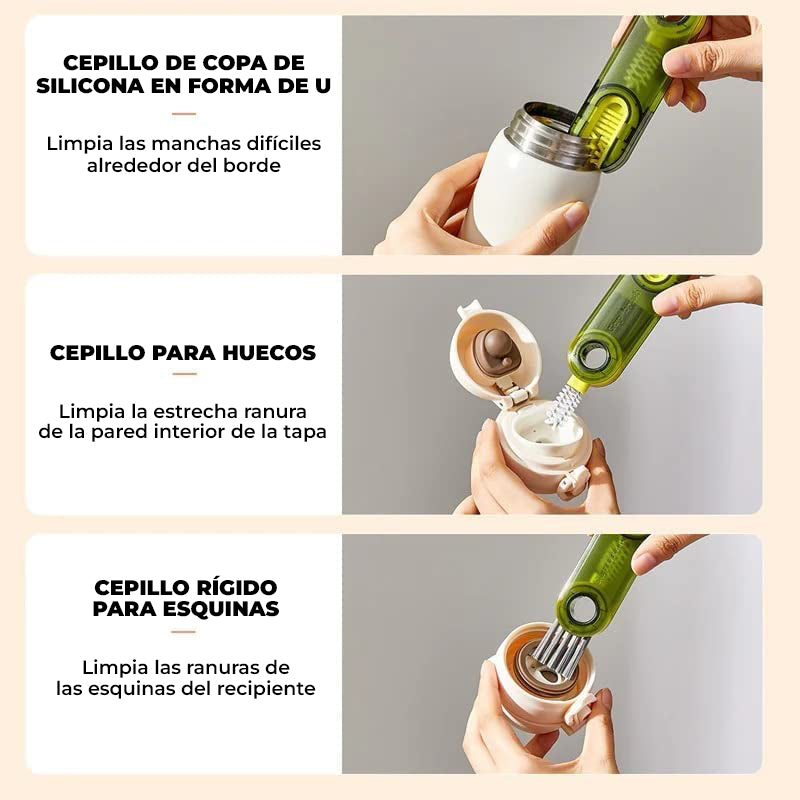 CEPILLO DE COPA DE SILICONA EN FORMA DE U

Limpia las manchas difíciles alrededor del borde

CEPILLO PARA HUECOS

Limpia la estrecha ranura de la pared interior de la tapa

CEPILLO RÍGIDO PARA ESQUINAS

Limpia las ranuras de las esquinas del recipiente