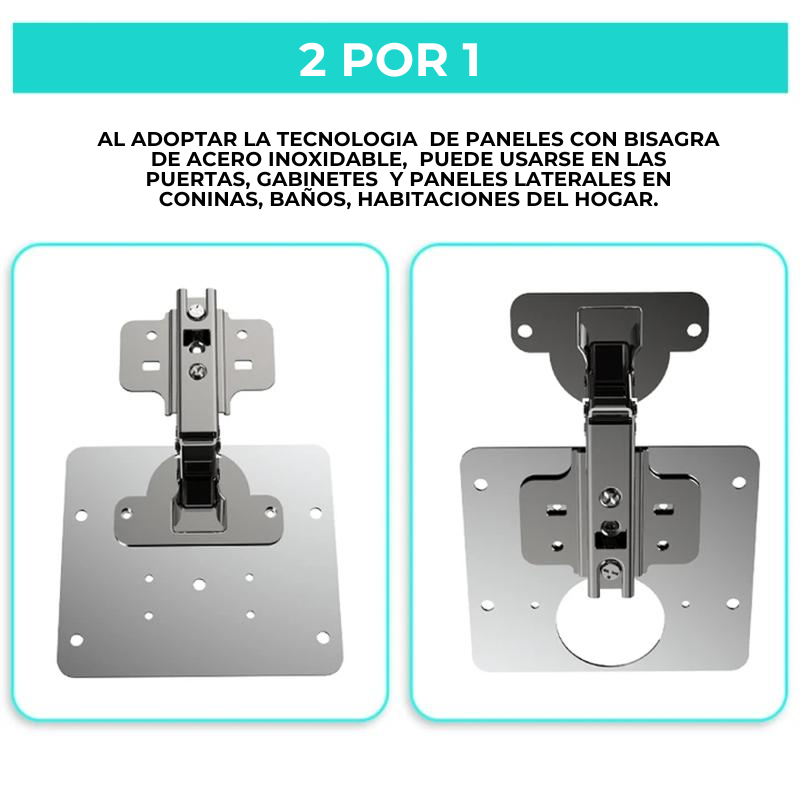 2 POR 1

AL ADOPTAR LA TECNOLOGIA DE PANELES CON BISAGRA DE ACERO INOXIDABLE, PUEDE USARSE EN LAS PUERTAS, GABINETES Y PANELES LATERALES EN CONINAS, BAÑOS, HABITACIONES DEL HOGAR.