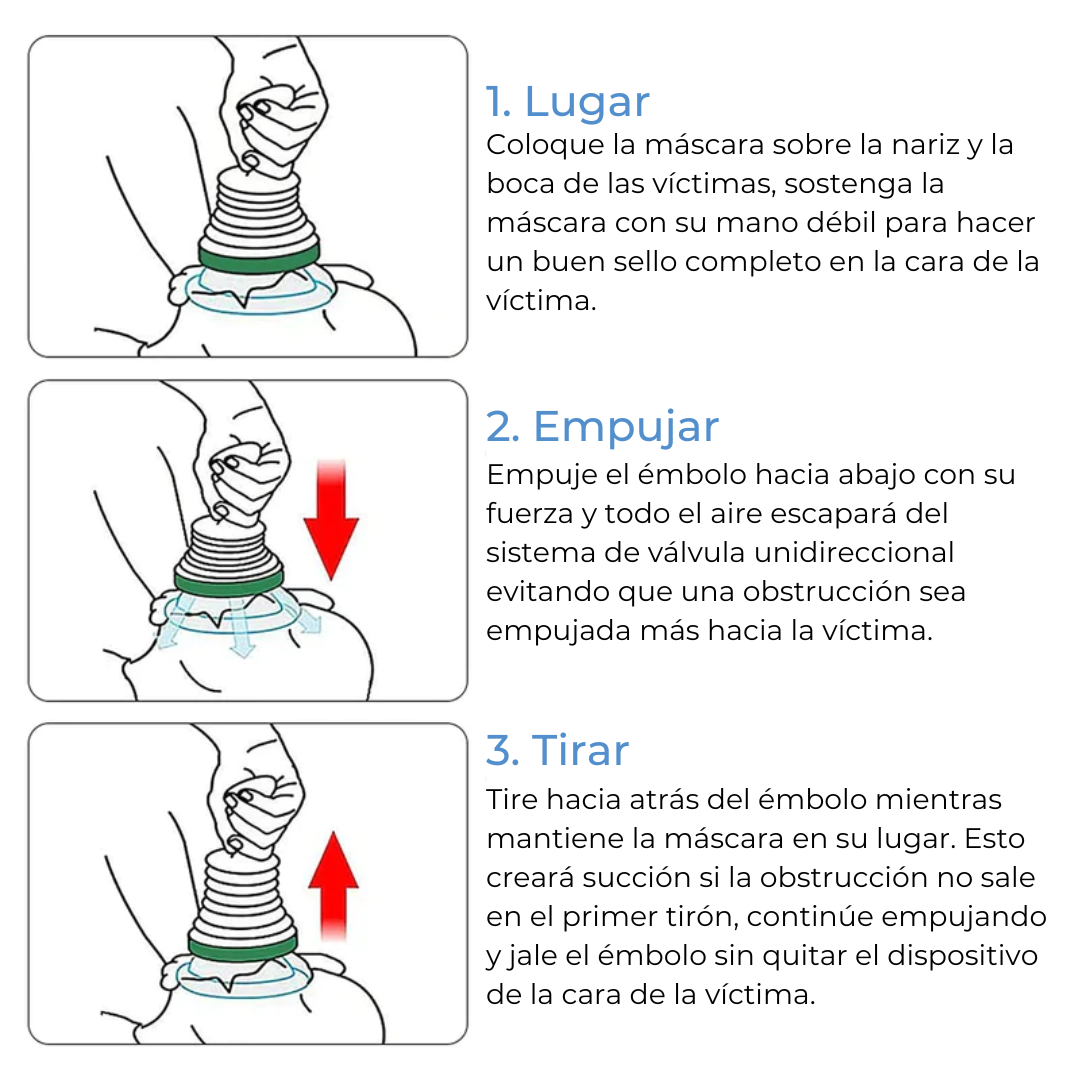 1. Lugar
Coloque la máscara sobre la nariz y la boca de las víctimas, sostenga la máscara con su mano débil para hacer un buen sello completo en la cara de la víctima.

2. Empujar
Empuje el émbolo hacia abajo con su fuerza y todo el aire escapará del sistema de válvula unidireccional evitando que una obstrucción sea empujada más hacia la víctima.

3. Tirar
Tire hacia atrás del émbolo mientras mantiene la máscara en su lugar. Esto creará succión si la obstrucción no sale en el primer tirón, continúe empujando y jale el émbolo sin quitar el dispositivo de la cara de la víctima.