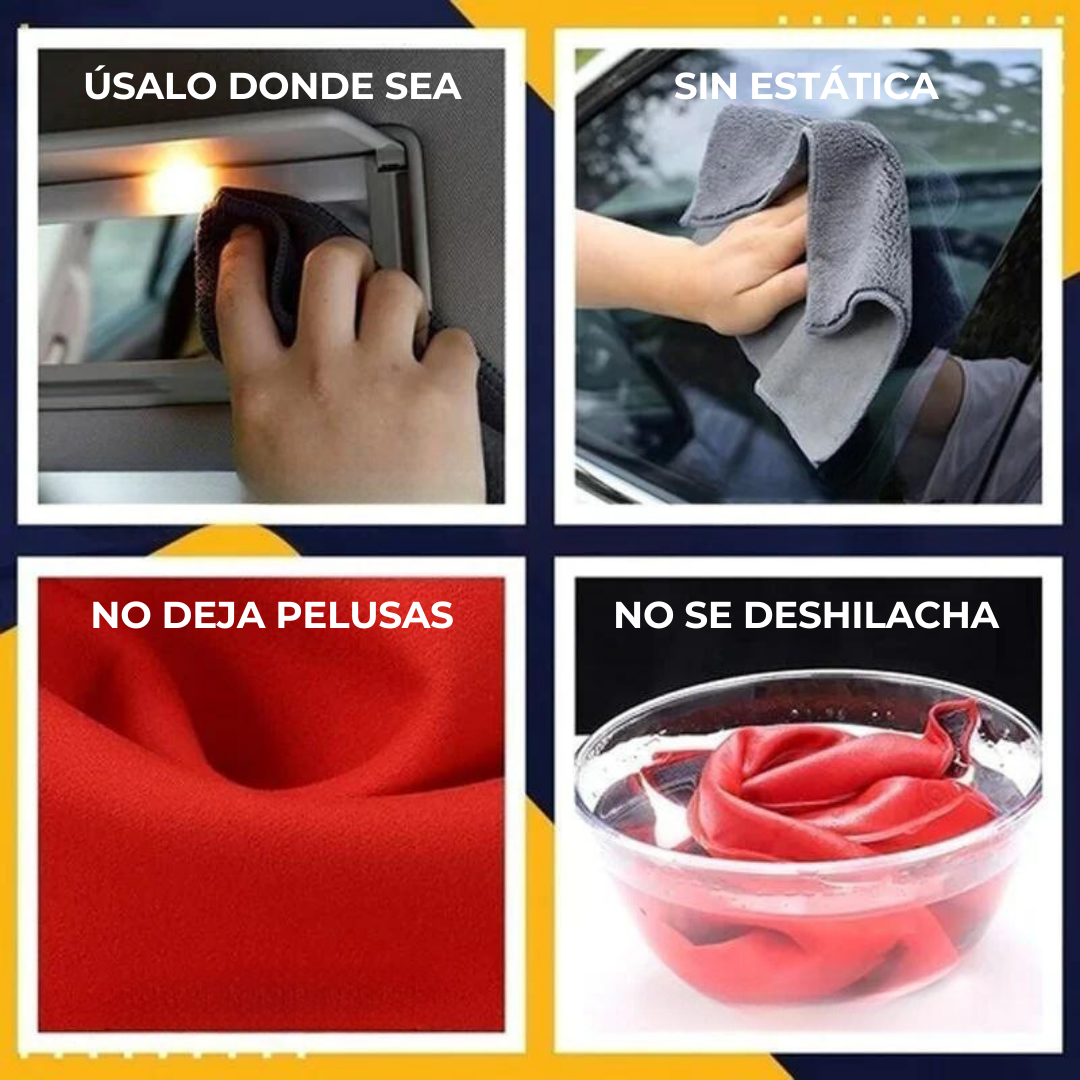 ÚSALO DONDE SEA

SIN ESTÁTICA

NO DEJA PELUSAS

NO SE DESHILACHA