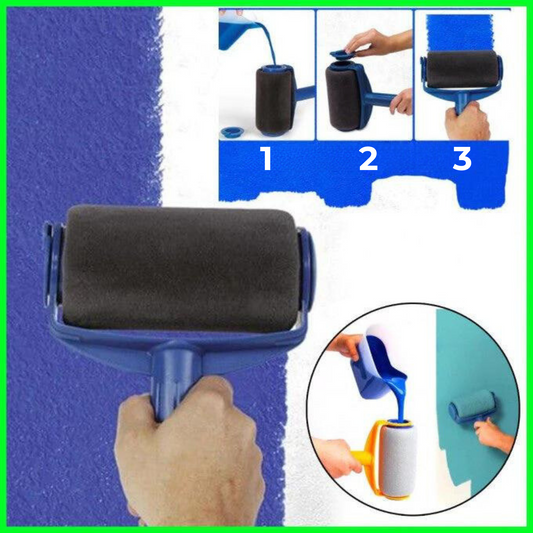 1
2
3